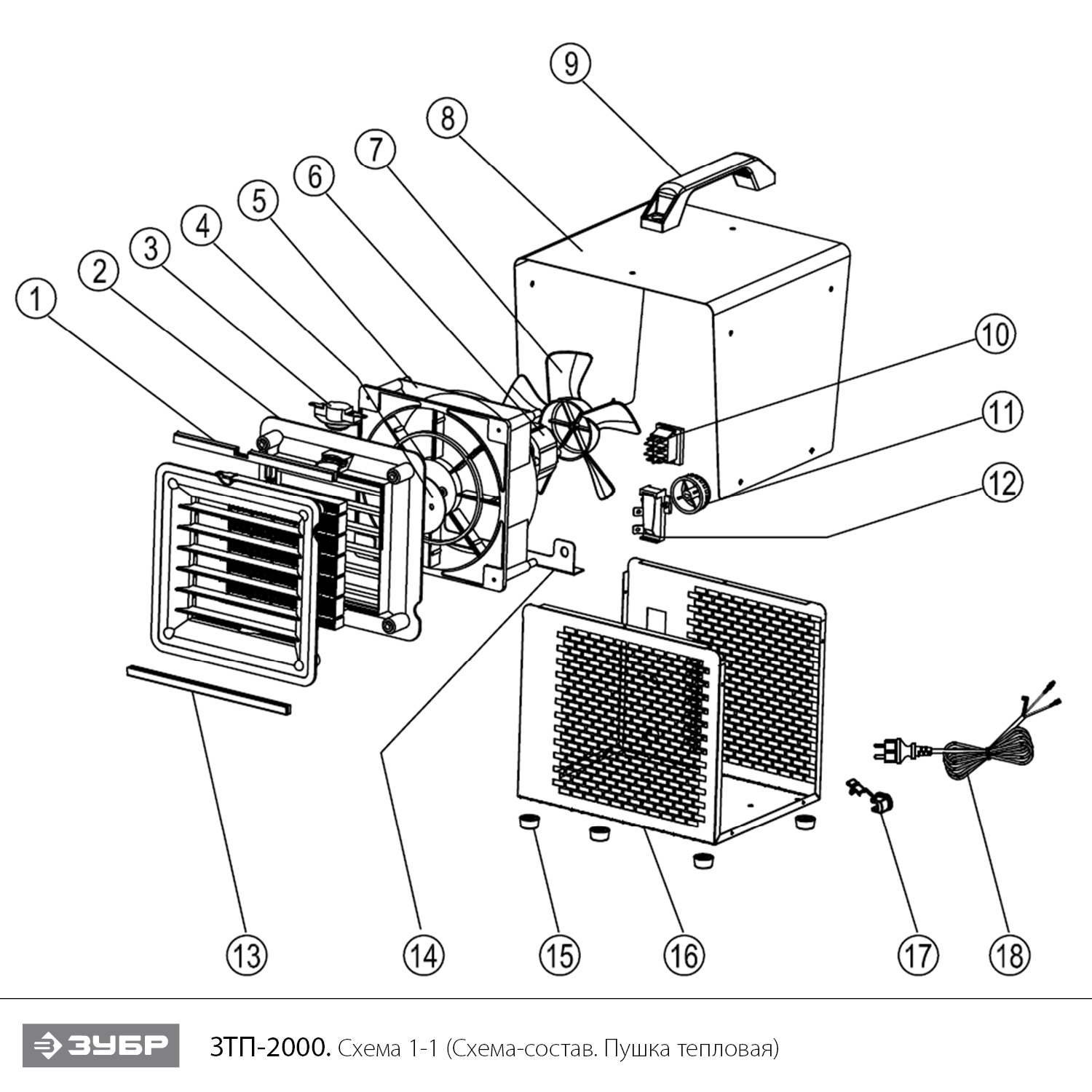 9
8
7
6
5
4
3
2
1
10
11
12
13
14
15
16
17
18

ЗУБР

ЗТП-2000. Схема 1-1 (Схема-состав. Пушка тепловая)