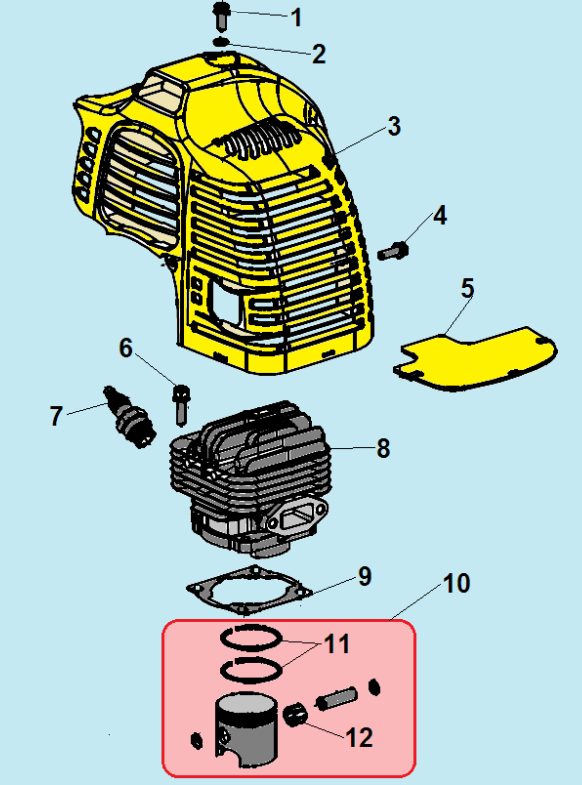 1
2
3
4
5
6
7
8
9
10
11
12