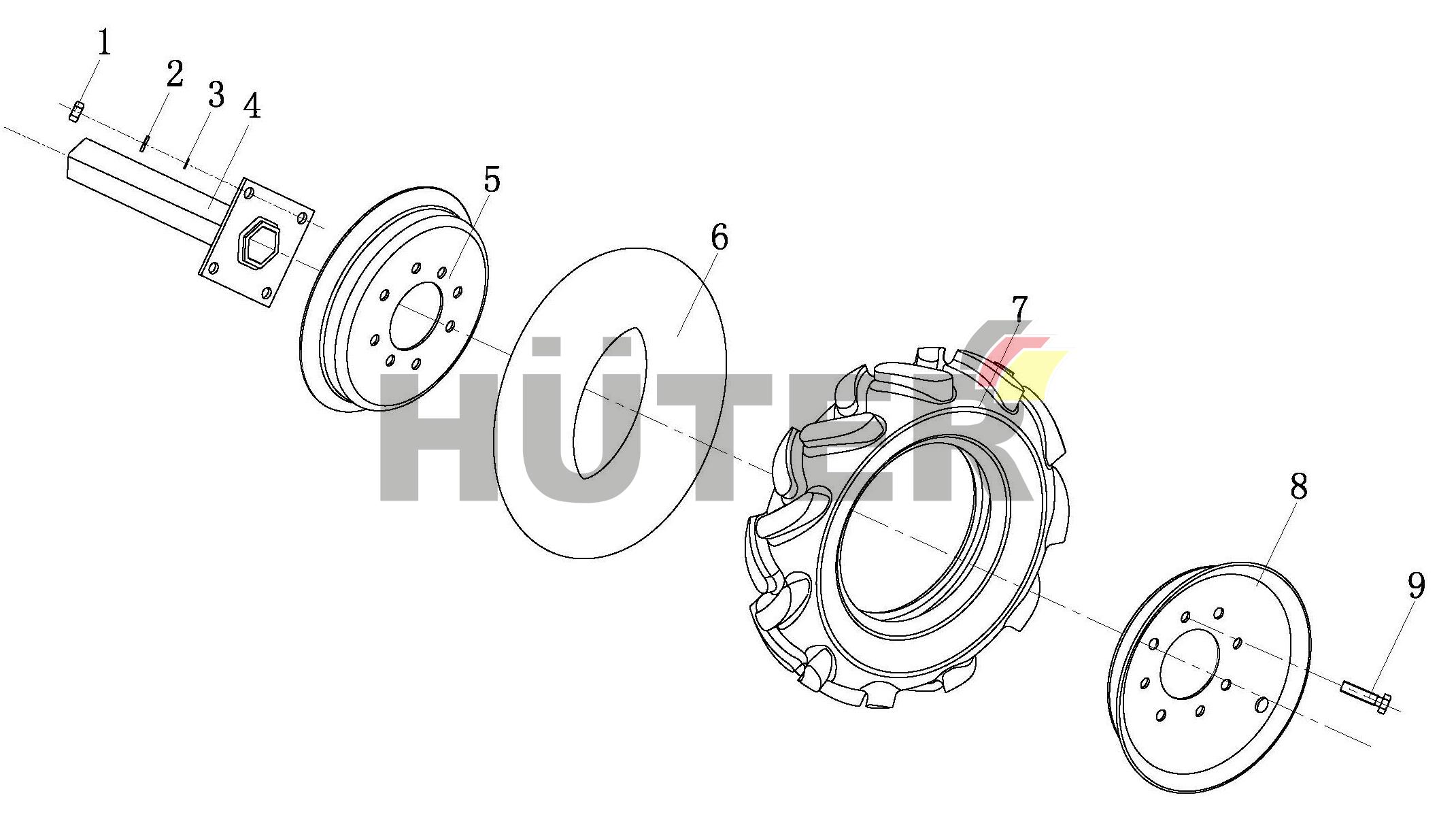 1
2
3
4
5
6
7
8
9
HÜTER